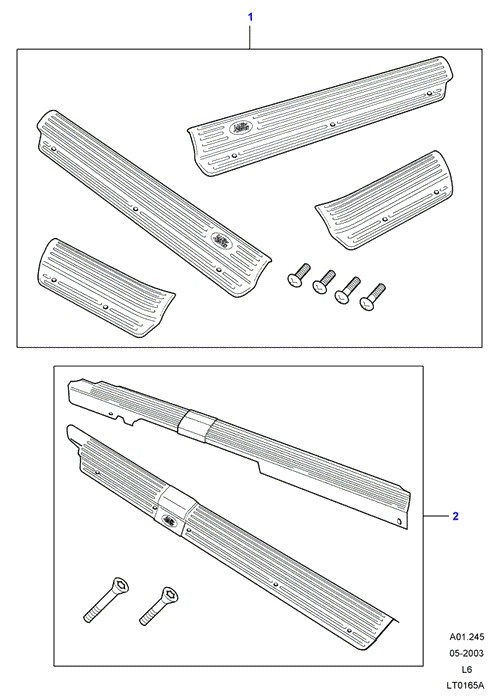 1

2

A01.245
05-2003
L6
LT0165A