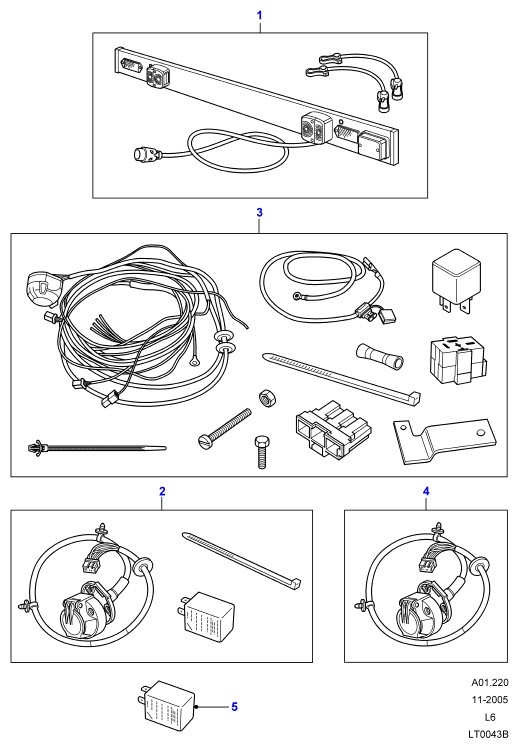 1

3

2

4

5

A01.220
11-2005
L6
LT0043B