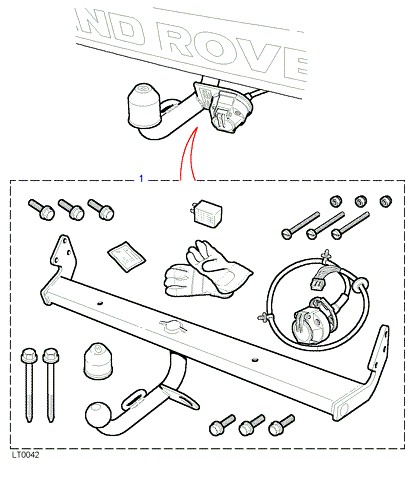 ND ROVE

1

LT0042