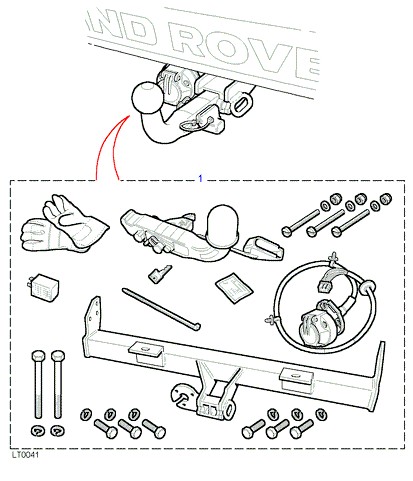 ND ROVE

1

LT0041