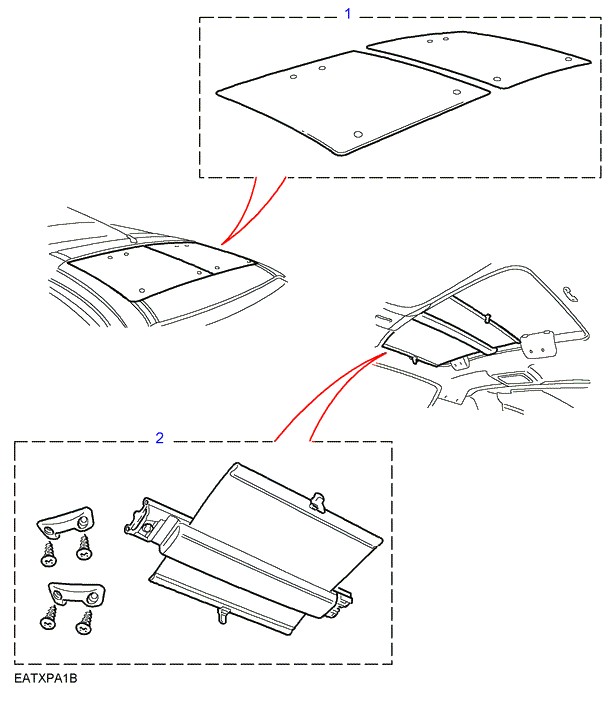 1

2

EATXPA1B