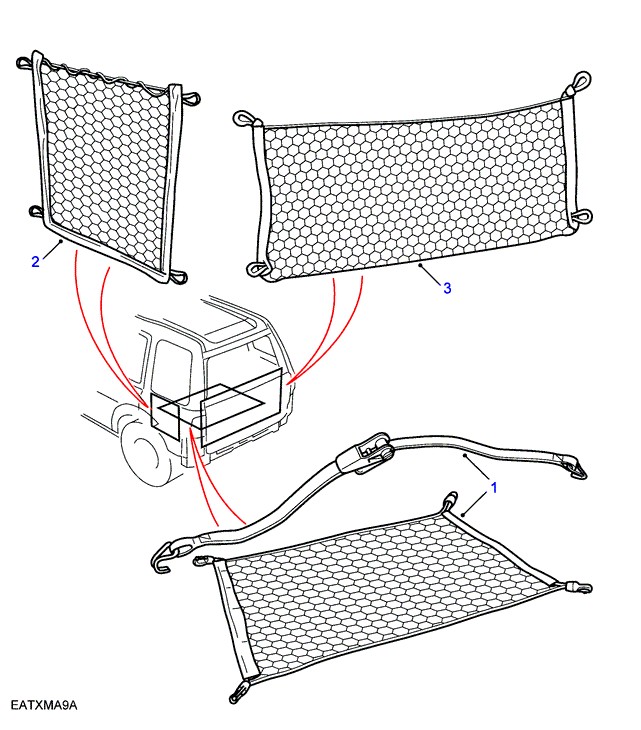 2

3

1

EATXMA9A