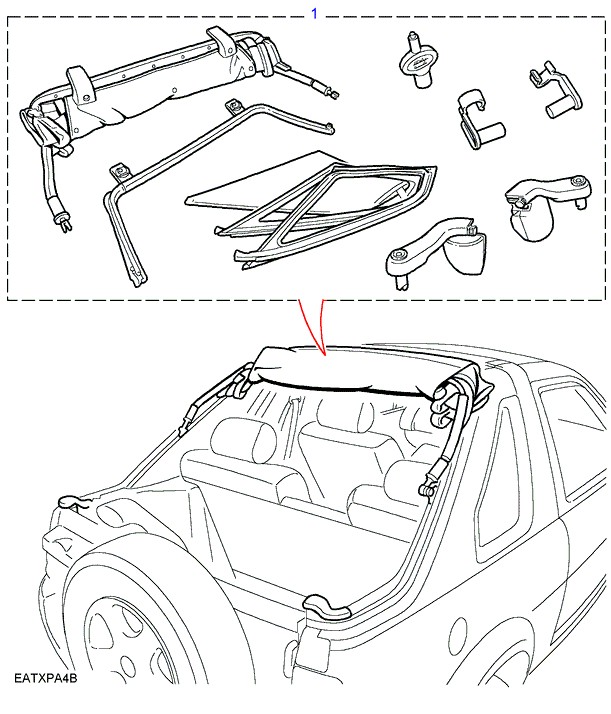 1

EATXPA4B