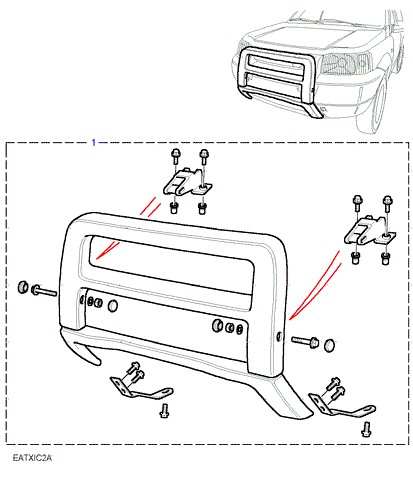 1

EATXIC2A