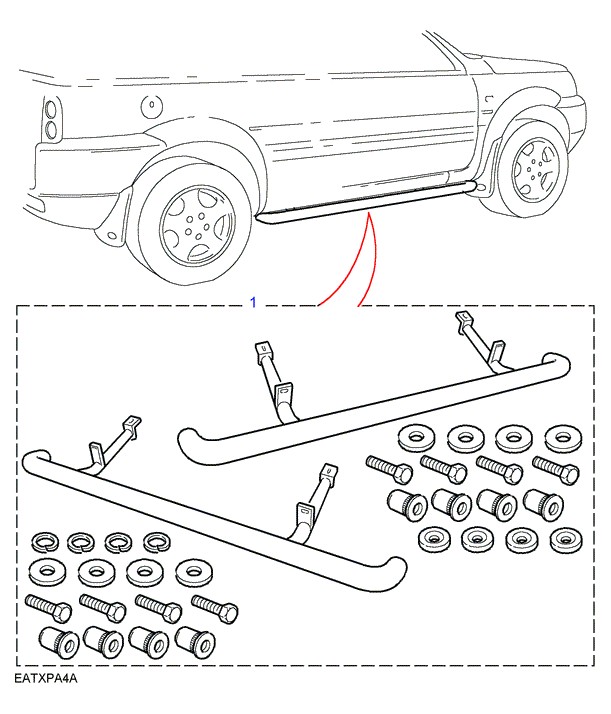 1

EATXPA4A