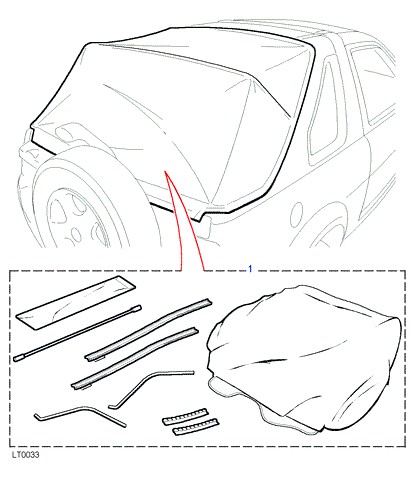 1

LT0033