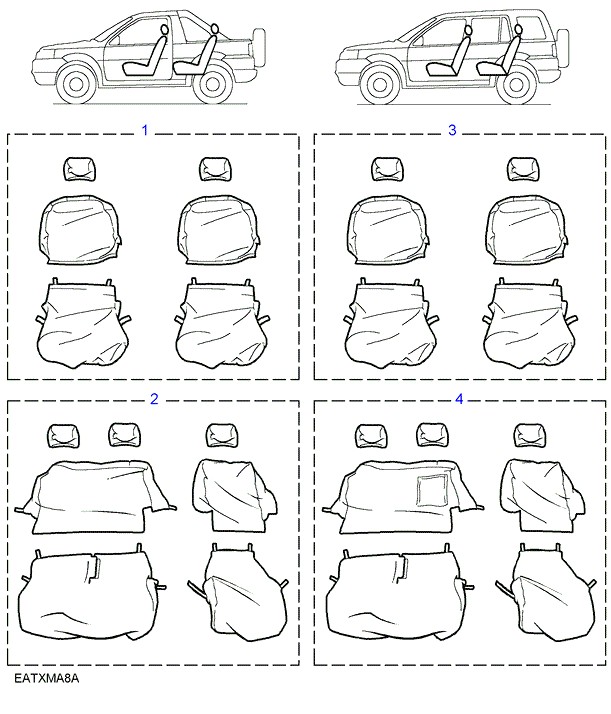 1

3

2

4

EATXMA8A