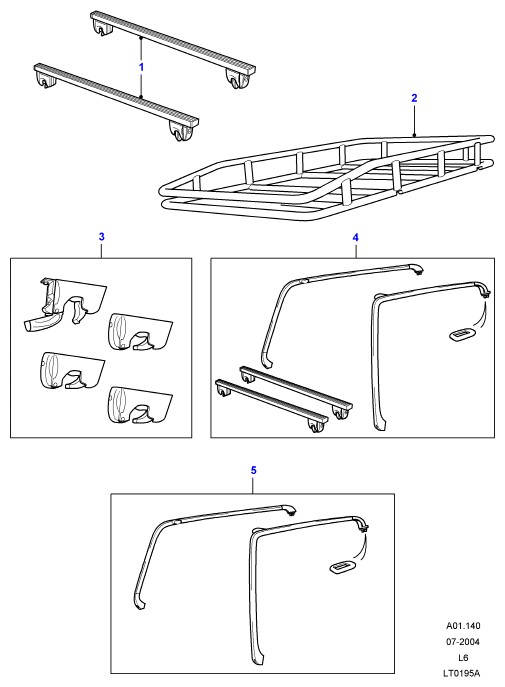 1

2

3

4

5

A01.140
07-2004
L6
LT0195A