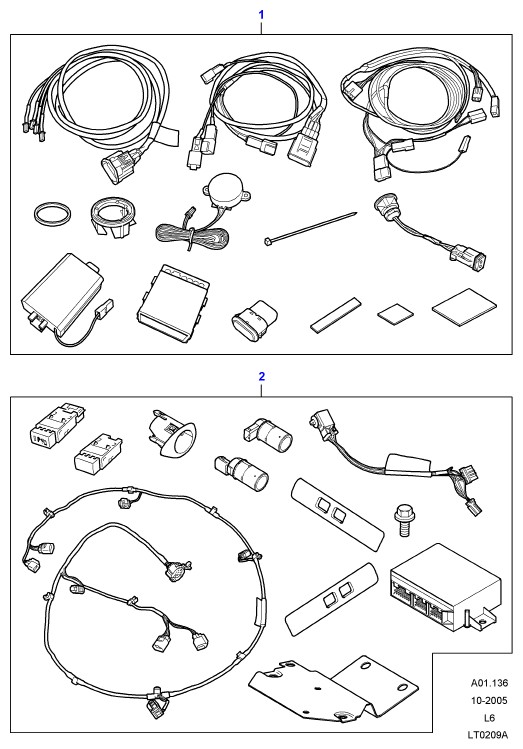 1

2

A01.136
10-2005
L6
LT0209A