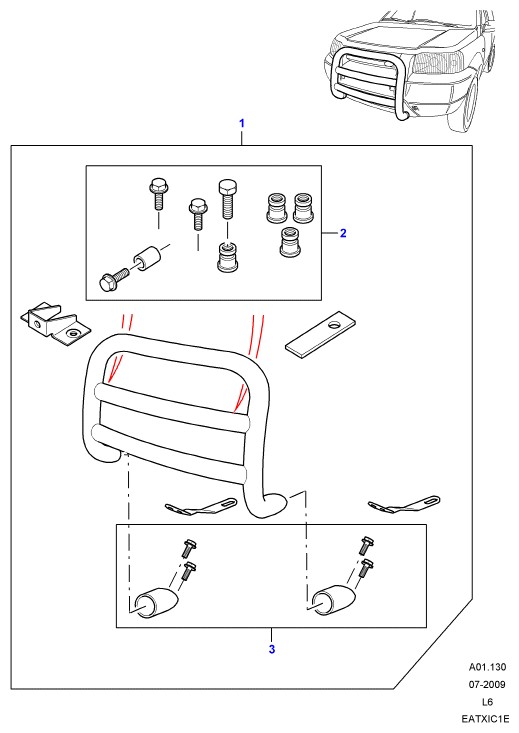 1

2

3

A01.130
07-2009
L6
EATXIC1E