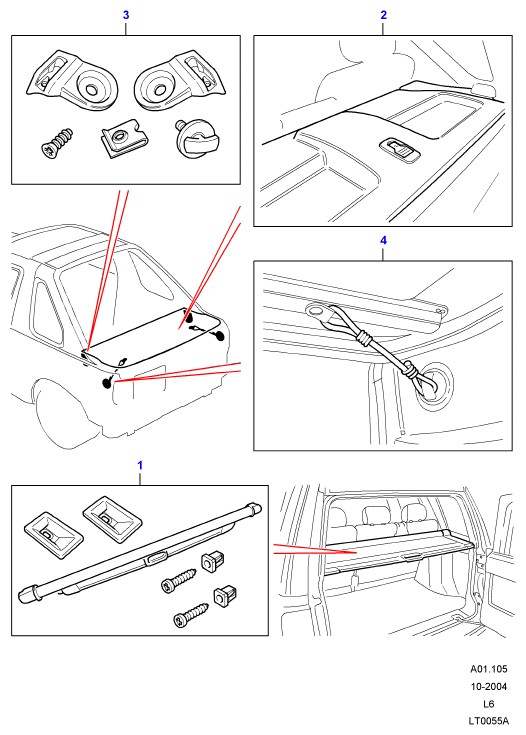 3

2

4

1

A01.105
10-2004
L6
LT0055A