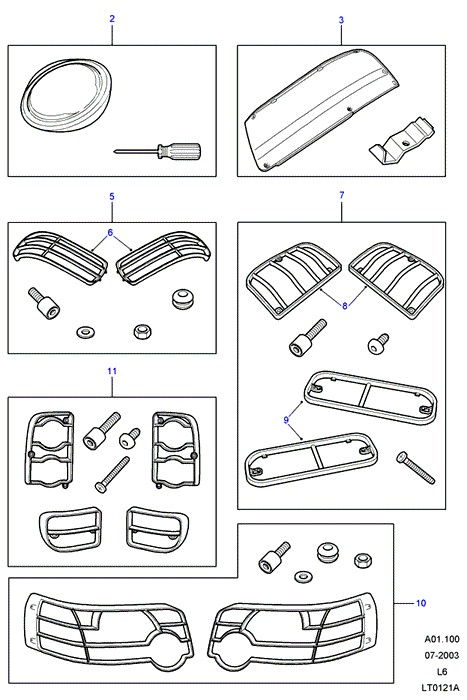 2
3
5
6
7
8
9
11
10
A01.100
07-2003
L6
LT0121A