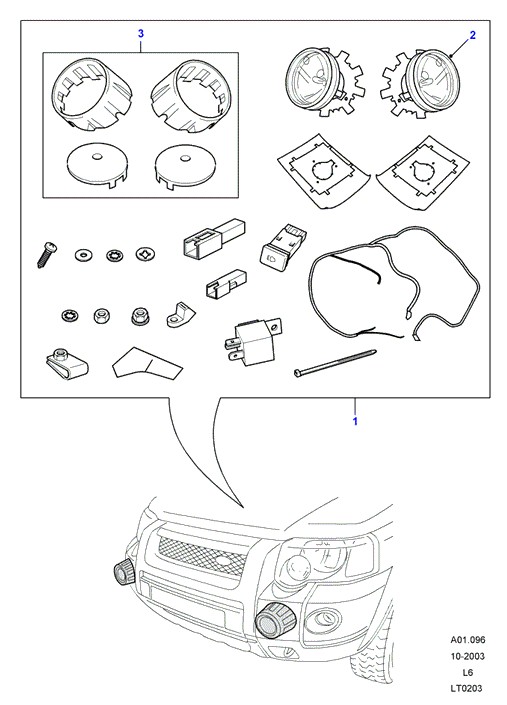 3
2
1
A01.096
10-2003
L6
LT0203