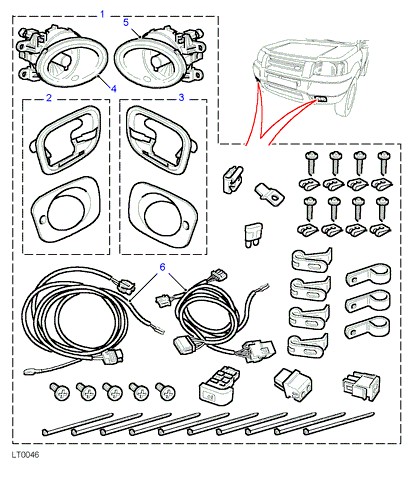 1
5
4
2
3
6
LT0046