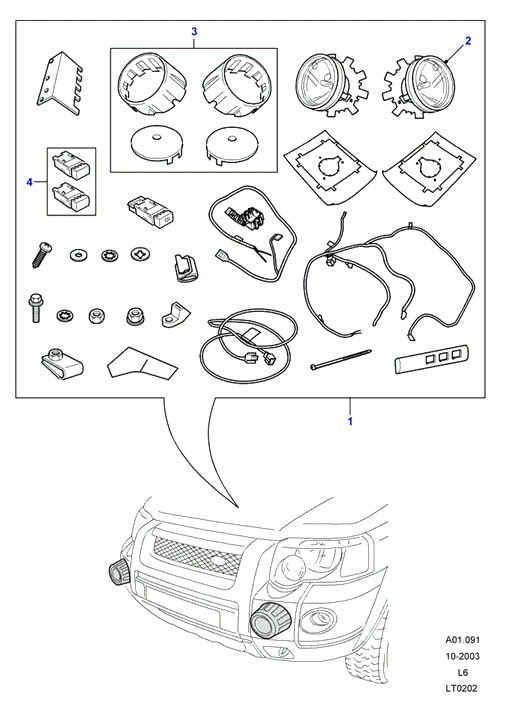 3
2
4
1
A01.091
10-2003
L6
LT0202