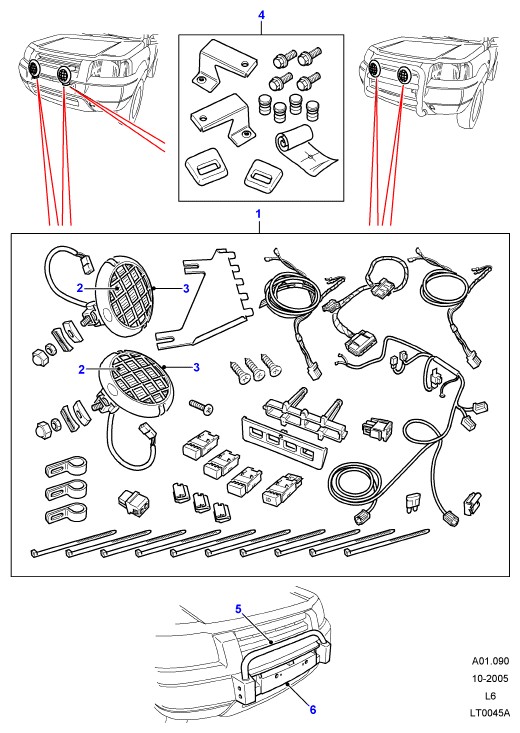 4

1

2

3

2

3

5

6

A01.090
10-2005
L6
LT0045A