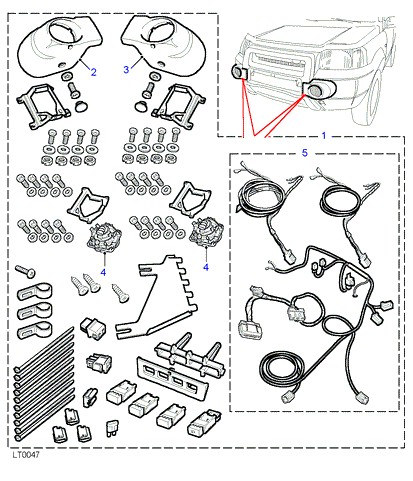 2
3
1
5
4
4
LT0047