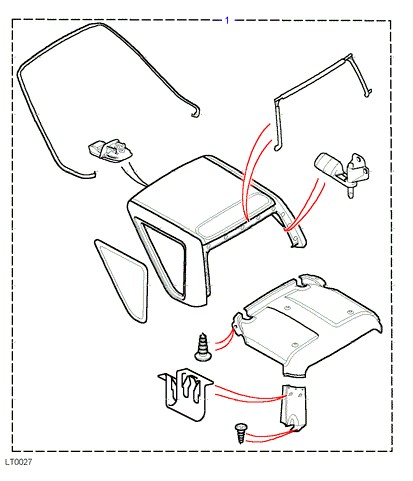 1

LT0027