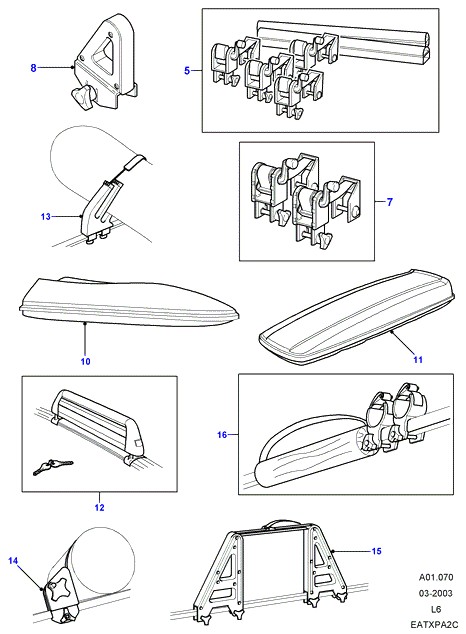 8
5
13
7
10
11
16
12
14
15
A01.070
03-2003
L6
EATXPA2C