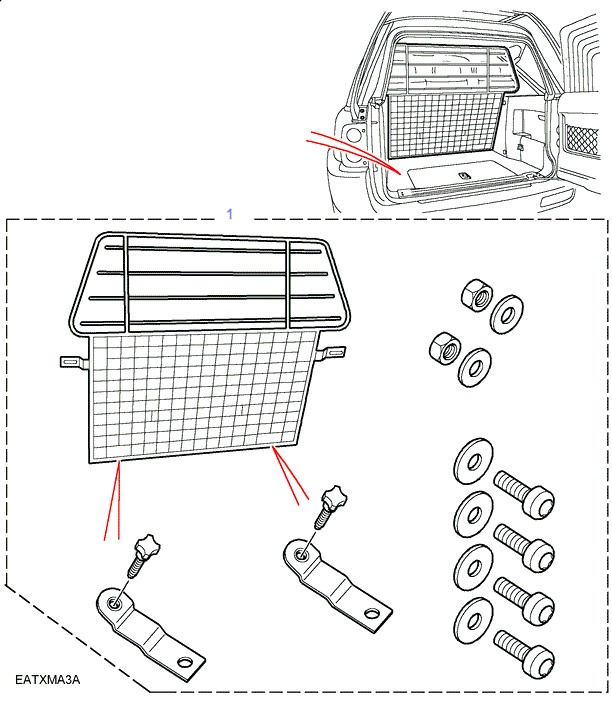 1

EATXMA3A