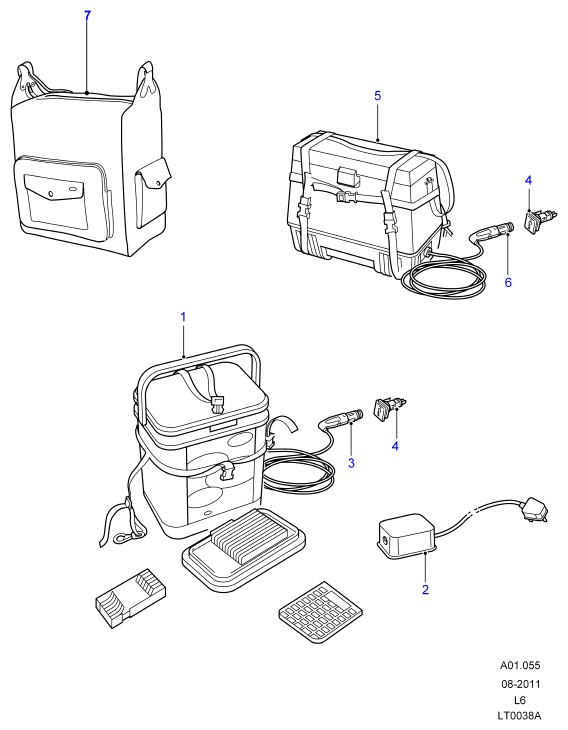 7

5

4

6

1

3

4

2

A01.055
08-2011
L6
LT0038A