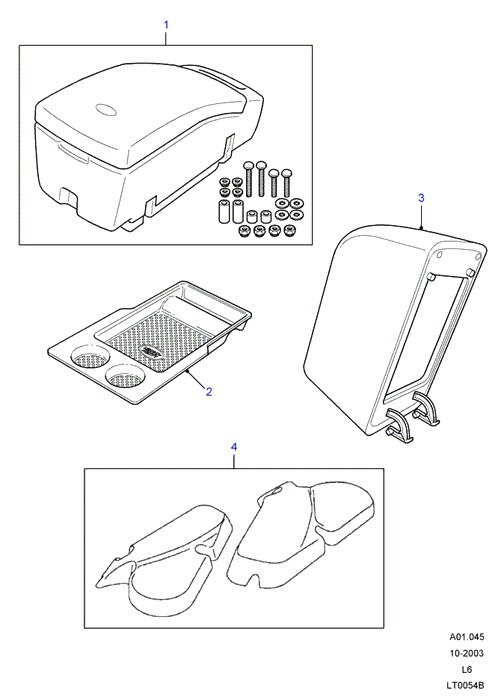 1

3

2

4

A01.045
10-2003
L6
LT0054B