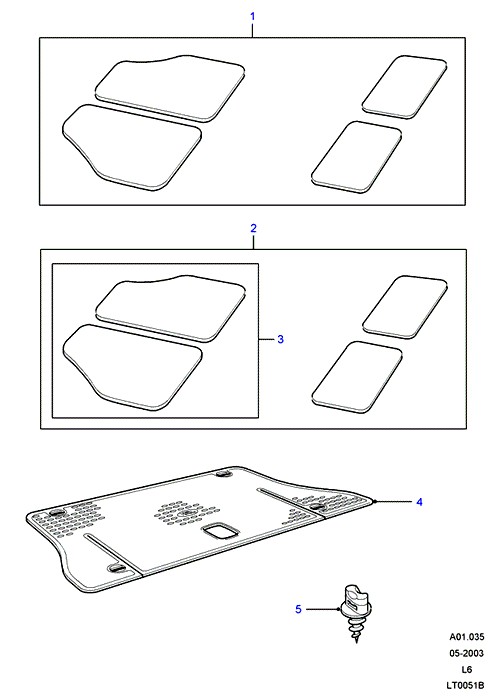 1

2

3

4

5

A01.035
05-2003
L6
LT0051B