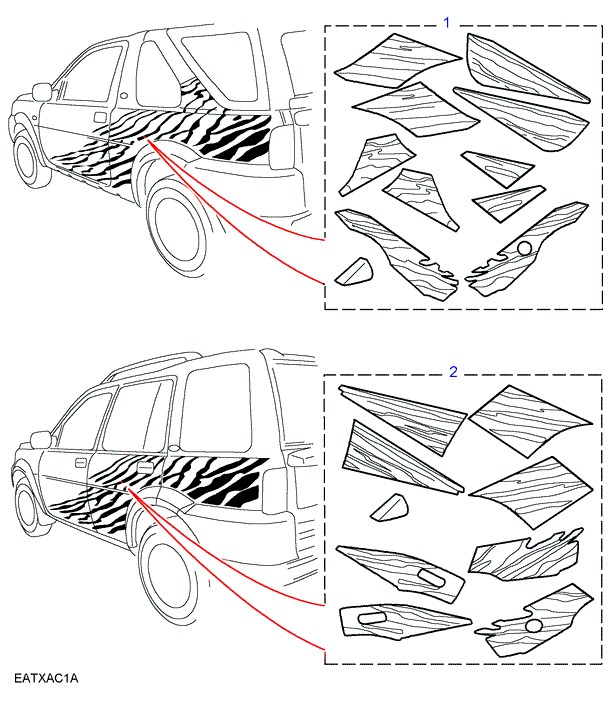 1

2

EATXAC1A