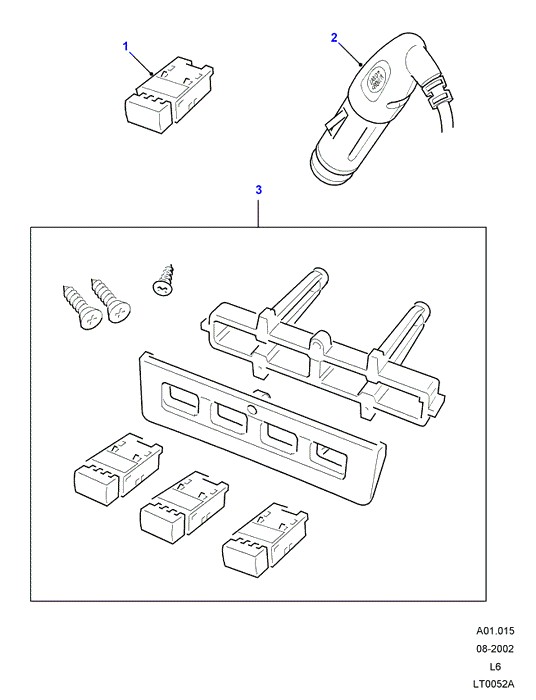 1

2

3

A01.015
08-2002
L6
LT0052A