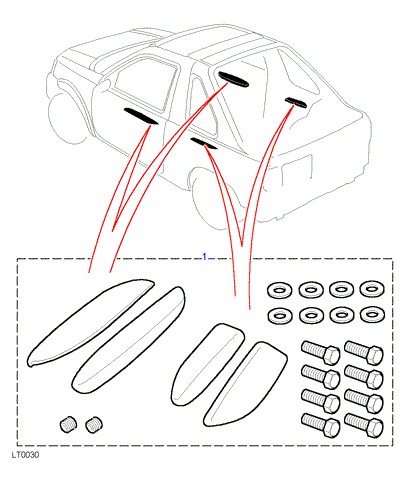 1

LT0030