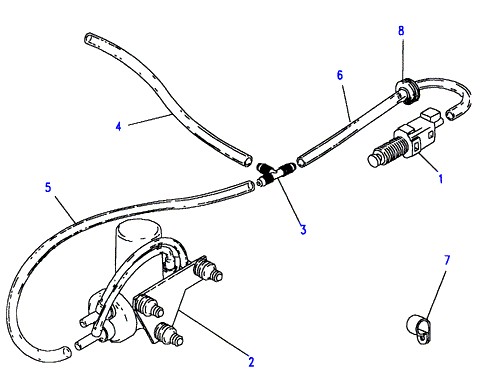 8
6
4
1
5
3
7
2