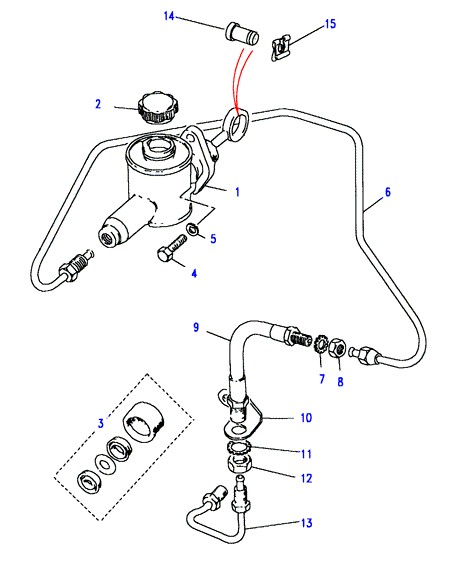 14
15
2
1
6
5
4
9
7
8
3
10
11
12
13