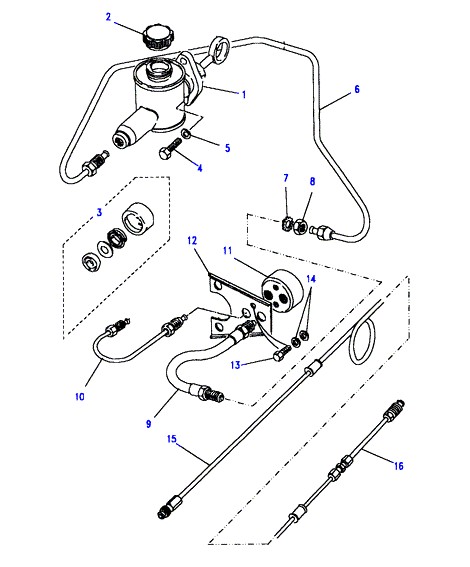 2
1
6
5
4
7
8
3
12
11
14
13
10
9
15
16