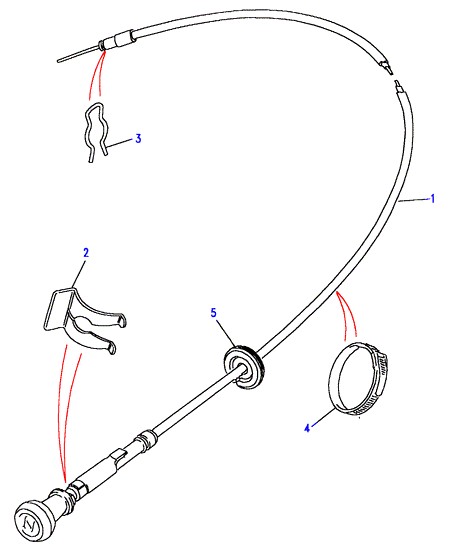 3
1
2
5
4