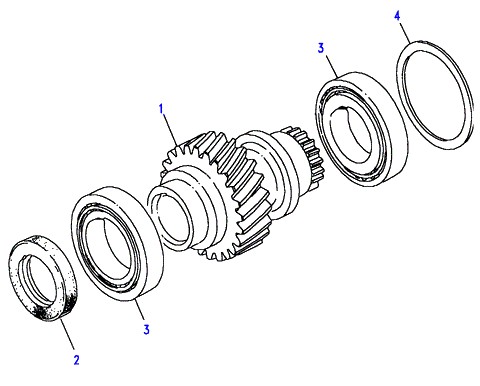 4
3
1
3
2