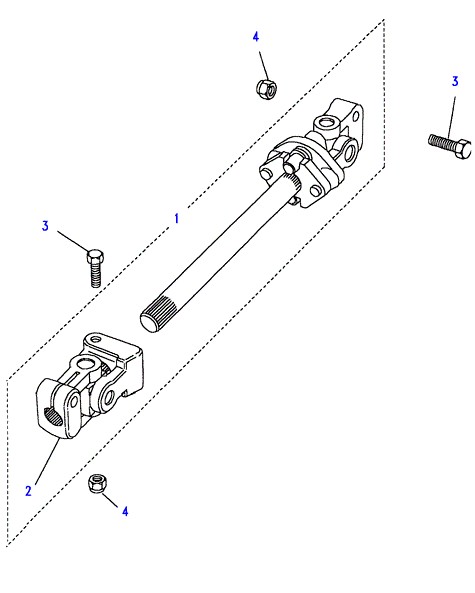 4
3
1
3
2
4