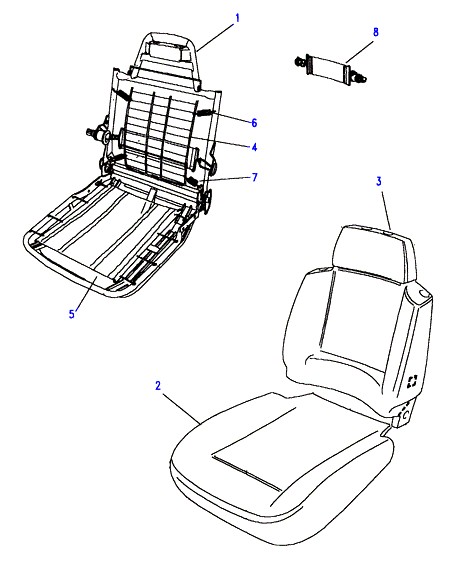 1
8
6
4
7
3
5
2