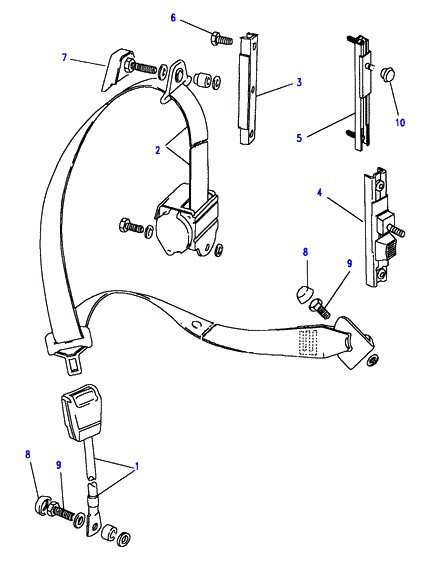 6
7
3
10
2
5
4
8
9
8
9
1