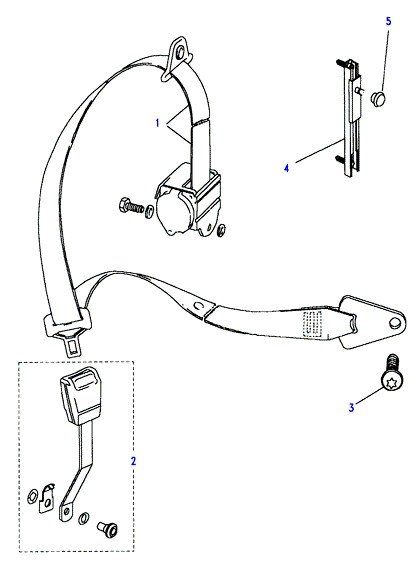 5
1
4
3
2