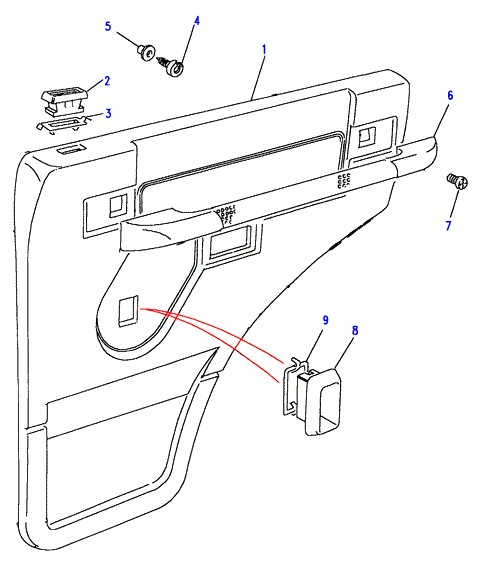 5
4
1
2
3
6
7
9
8