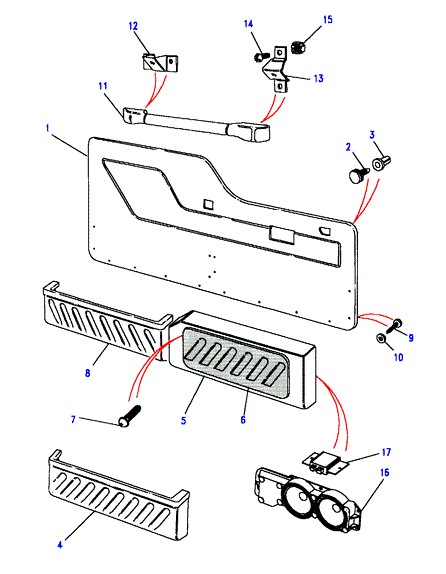 12
14
15
13
11
1
2
3
9
10
8
5
6
7
17
16
4