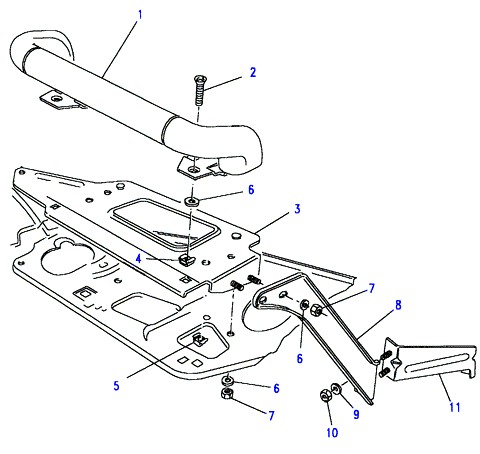 1
2
6
3
4
7
8
6
5
6
7
9
10
11