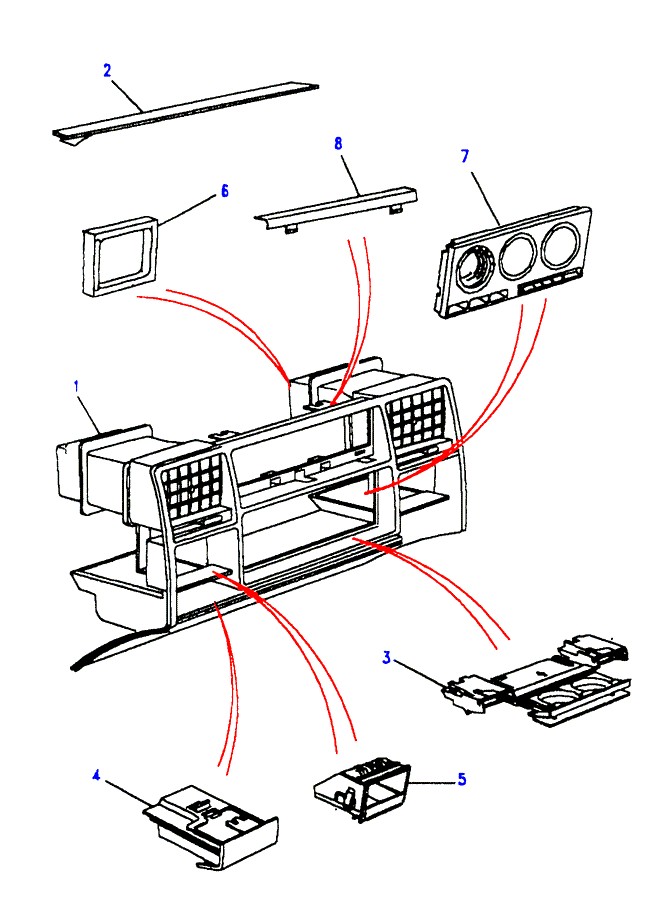 2
8
7
6
1
3
4
5