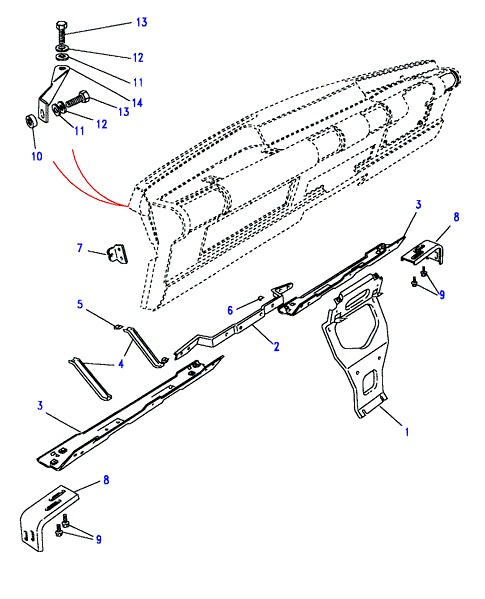 13
12
11
14
13
12
11
10
7
3
8
9
6
5
2
4
3
1
8
9