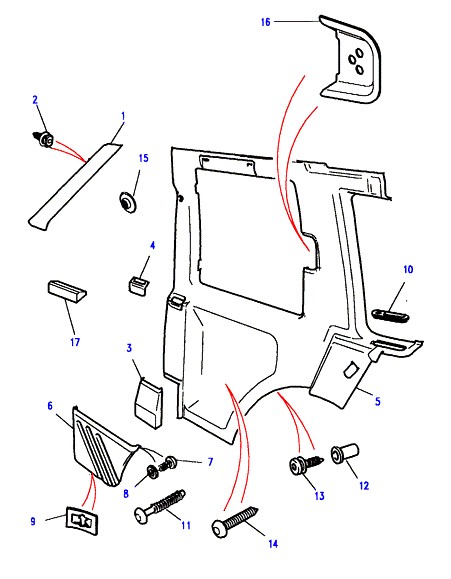 16
2
1
15
4
10
17
3
5
6
7
8
13
12
9
11
14