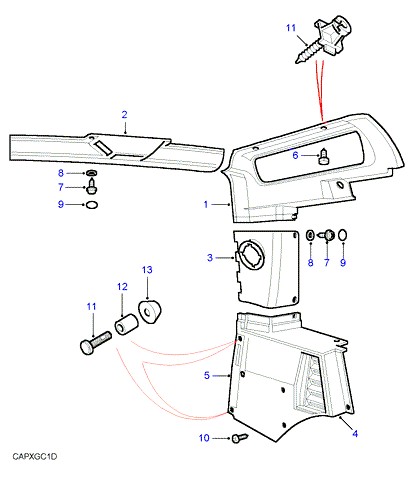 11

2

6

8

7

9

1

3

8 7 9

13

12

11

5

4

10

CAPXGC1D