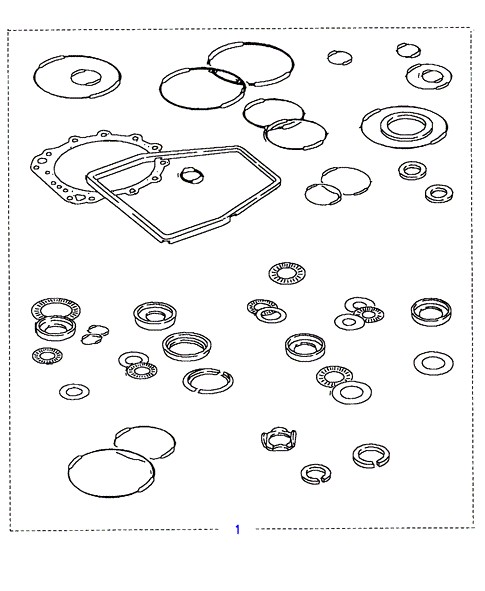 1