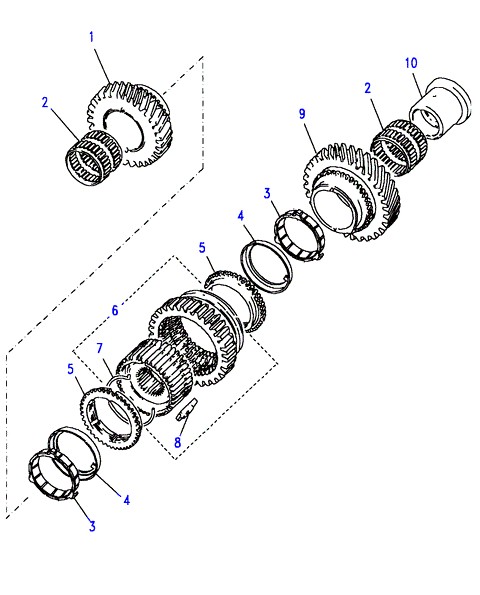 1
2
10
2
9
3
4
5
6
7
5
8
4
3