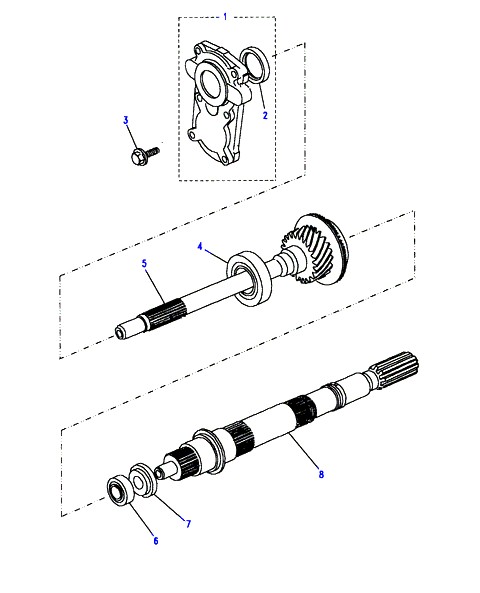 1
2
3
4
5
8
7
6