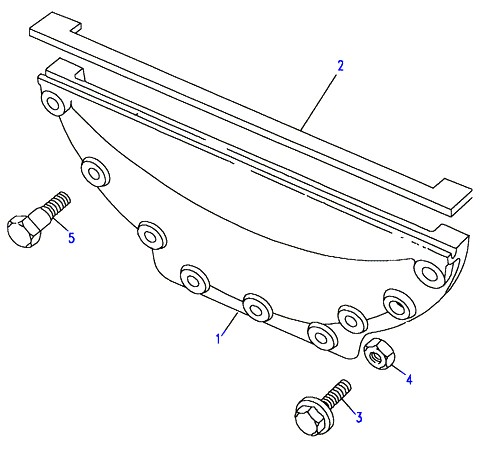 2
5
1
4
3